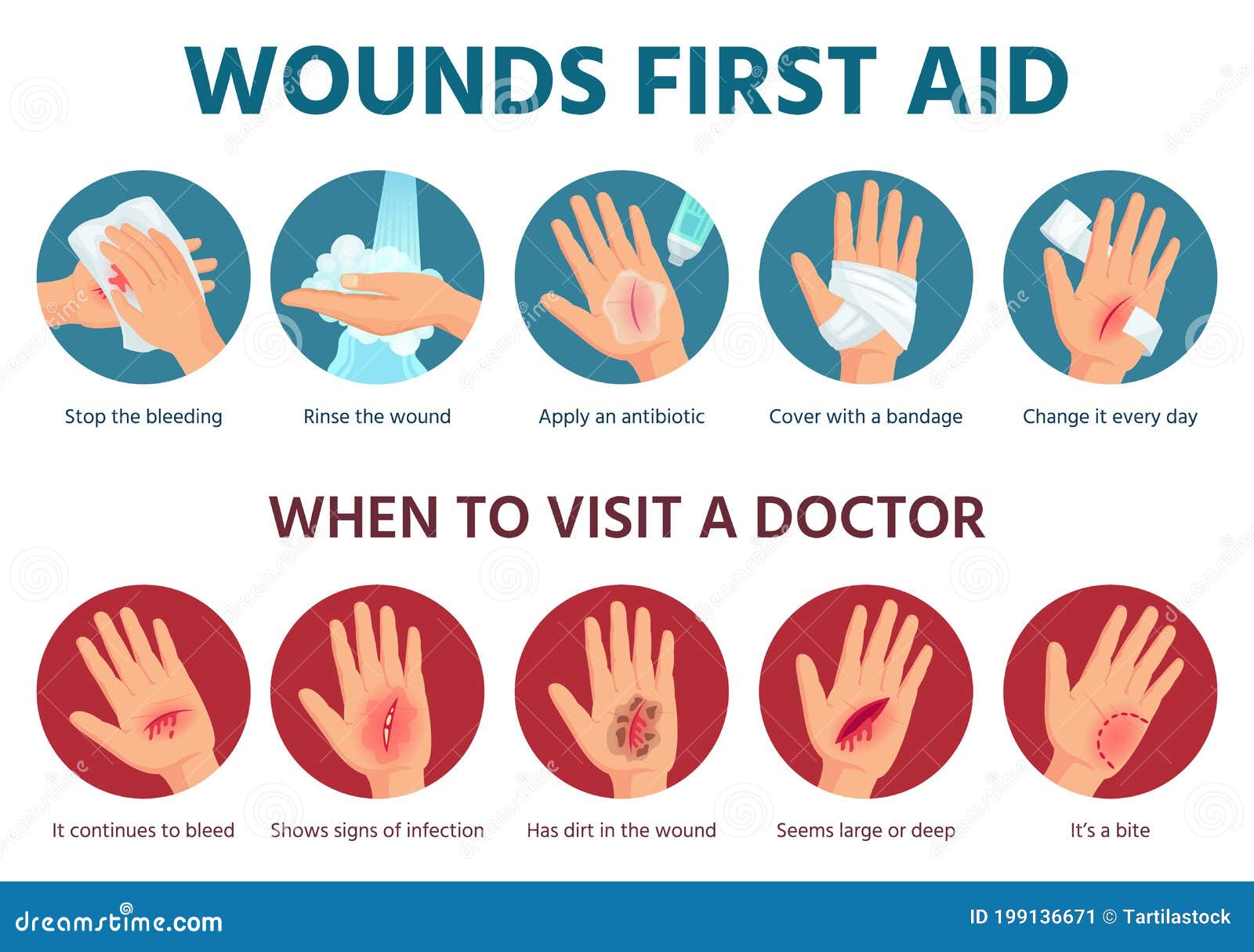 WOUNDS FIRST AID

Stop the bleeding

Rinse the wound

Apply an antibiotic

Cover with a bandage

Change it every day

WHEN TO VISIT A DOCTOR

It continues to bleed

Shows signs of infection

Has dirt in the wound

Seems large or deep

It's a bite

dreamstime.com

ID 199136671 © Tartilastock